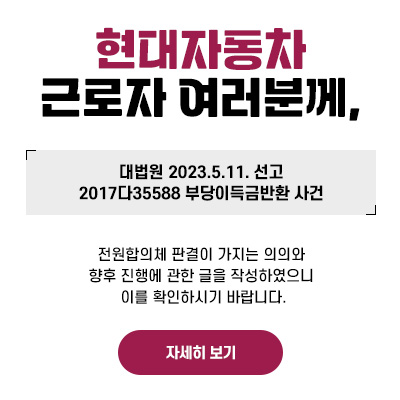 현대자동차
근로자 여러분께,

대법원 2023.5.11. 선고
2017다35588 부당이득금반환 사건

전원합의체 판결이 가지는 의의와
향후 진행에 관한 글을 작성하였으니
이를 확인하시기 바랍니다.

자세히 보기